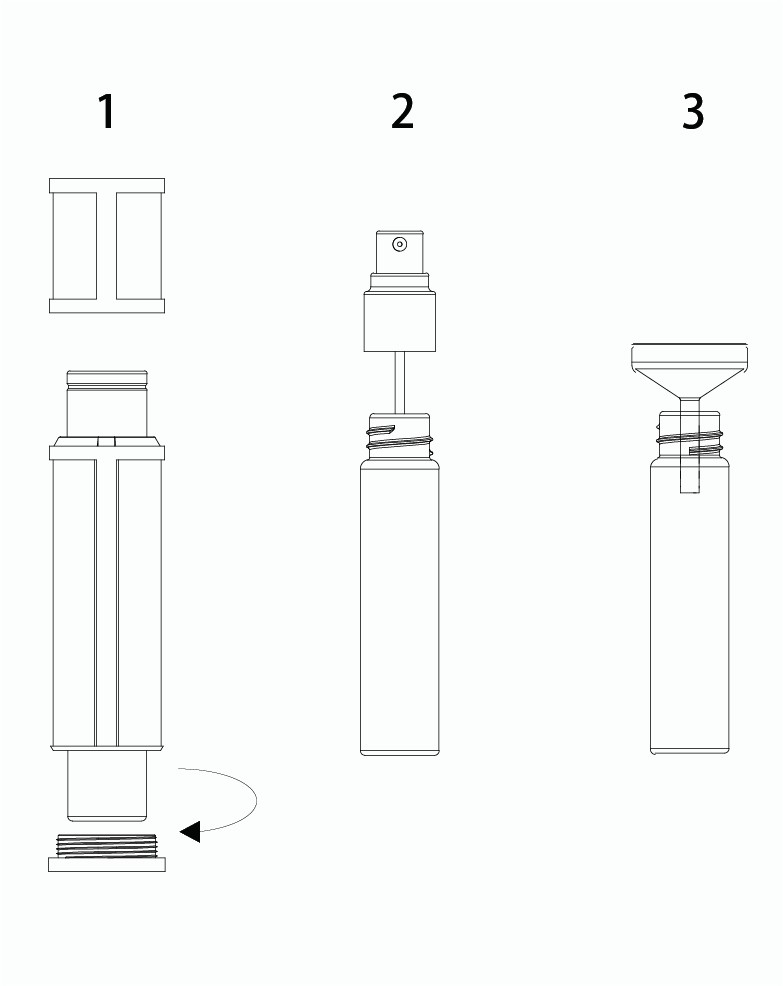 1

2

3