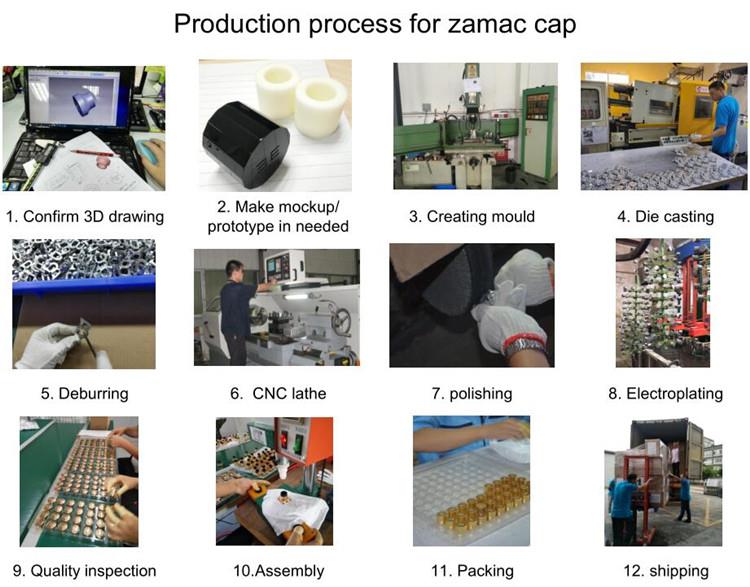 Production process for zamac cap

1. Confirm 3D drawing

2. Make mockup/ prototype in needed

3. Creating mould

4. Die casting

5. Deburring

6. CNC lathe

7. polishing

8. Electroplating

9. Quality inspection

10.Assembly

11. Packing

12. shipping